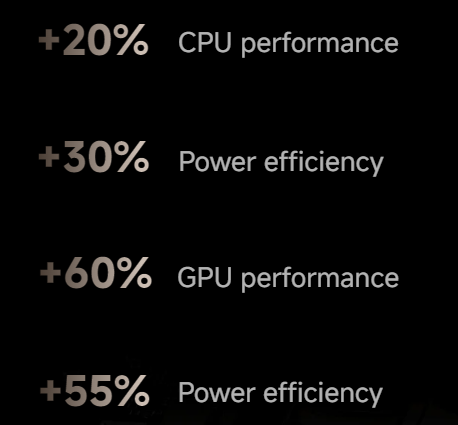 +20% CPU performance

+30% Power efficiency

+60% GPU performance

+55% Power efficiency